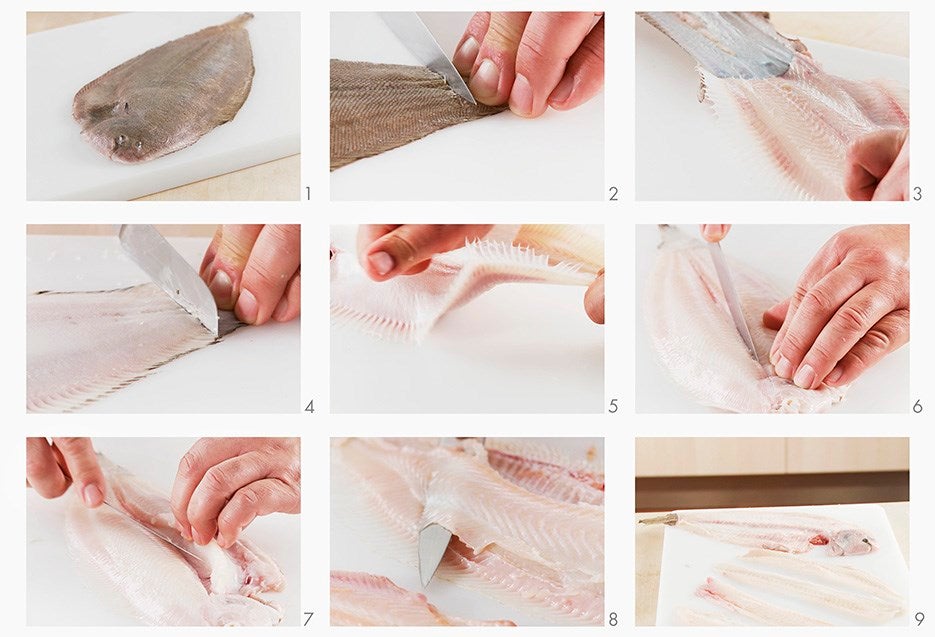 1

2

3

4

5

6

7

8

9